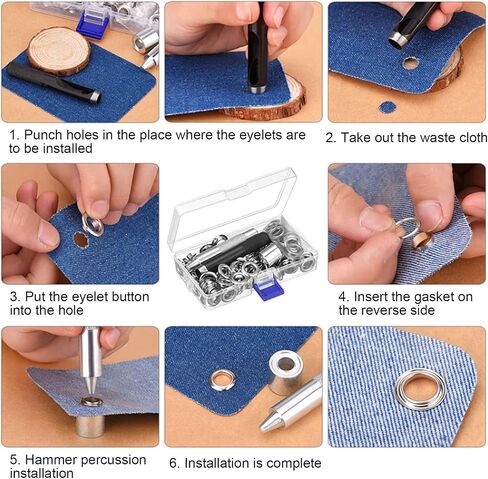 1. Punch holes in the place where the eyelets are to be installed

2. Take out the waste cloth

3. Put the eyelet button into the hole

4. Insert the gasket on the reverse side

5. Hammer percussion installation

6. Installation is complete