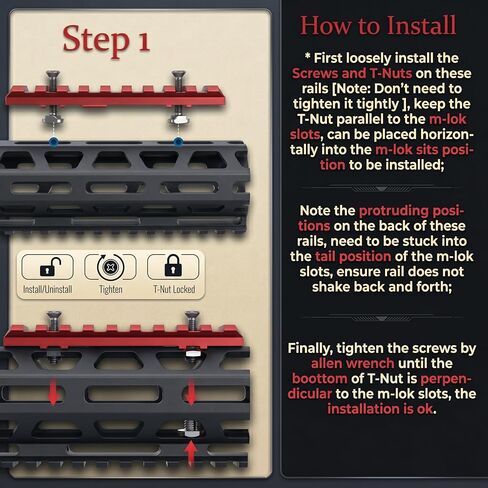 Step 1

Install/Uninstall

Tighten

T-Nut Locked

How to Install

* First loosely install the Screws and T-Nuts on these rails [Note: Don't need to tighten it tightly ], keep the T-Nut parallel to the m-lok slots, can be placed horizontally into the m-lok sits position to be installed;

Note the protruding positions on the back of these rails, need to be stuck into the tail position of the m-lok slots, ensure rail does not shake back and forth;

Finally, tighten the screws by allen wrench until the boottom of T-Nut is perpendicular to the m-lok slots, the installation is ok.