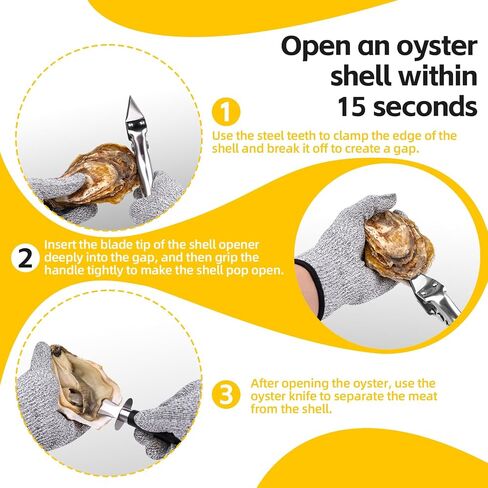 Open an oyster shell within 15 seconds

1

Use the steel teeth to clamp the edge of the shell and break it off to create a gap.

2

Insert the blade tip of the shell opener deeply into the gap, and then grip the handle tightly to make the shell pop open.

3

After opening the oyster, use the oyster knife to separate the meat from the shell.