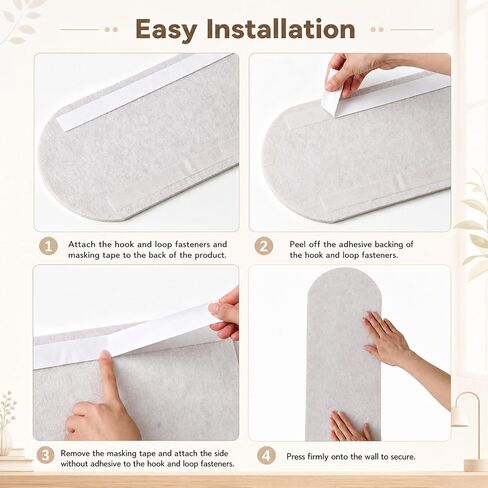 Easy Installation

1 Attach the hook and loop fasteners and masking tape to the back of the product.

2 Peel off the adhesive backing of the hook and loop fasteners.

3 Remove the masking tape and attach the side without adhesive to the hook and loop fasteners.

4 Press firmly onto the wall to secure.