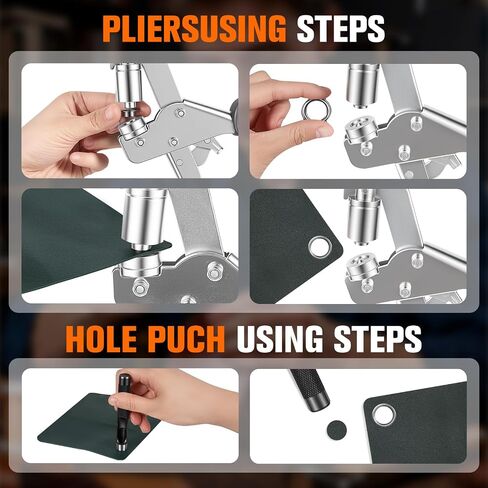 PLIERSUSING STEPS

HOLE PUCH USING STEPS