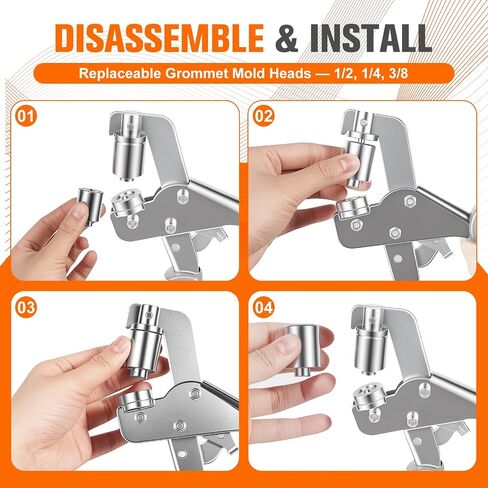 DISASSEMBLE & INSTALL

Replaceable Grommet Mold Heads — 1/2, 1/4, 3/8

01

02

03

04