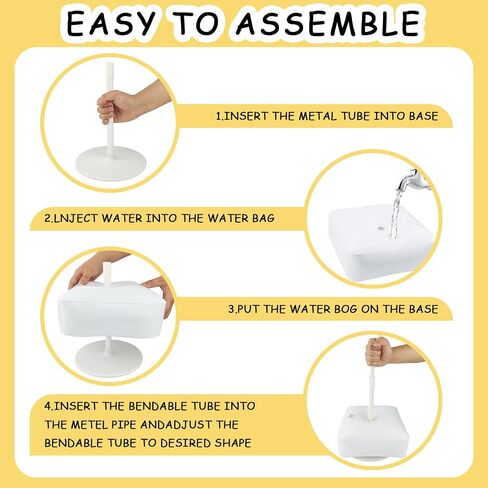 EASY TO ASSEMBLE

1.INSERT THE METAL TUBE INTO BASE

2.LNJECT WATER INTO THE WATER BAG

3.PUT THE WATER BOG ON THE BASE

4.INSERT THE BENDABLE TUBE INTO THE METEL PIPE ANDADJUST THE BENDABLE TUBE TO DESIRED SHAPE