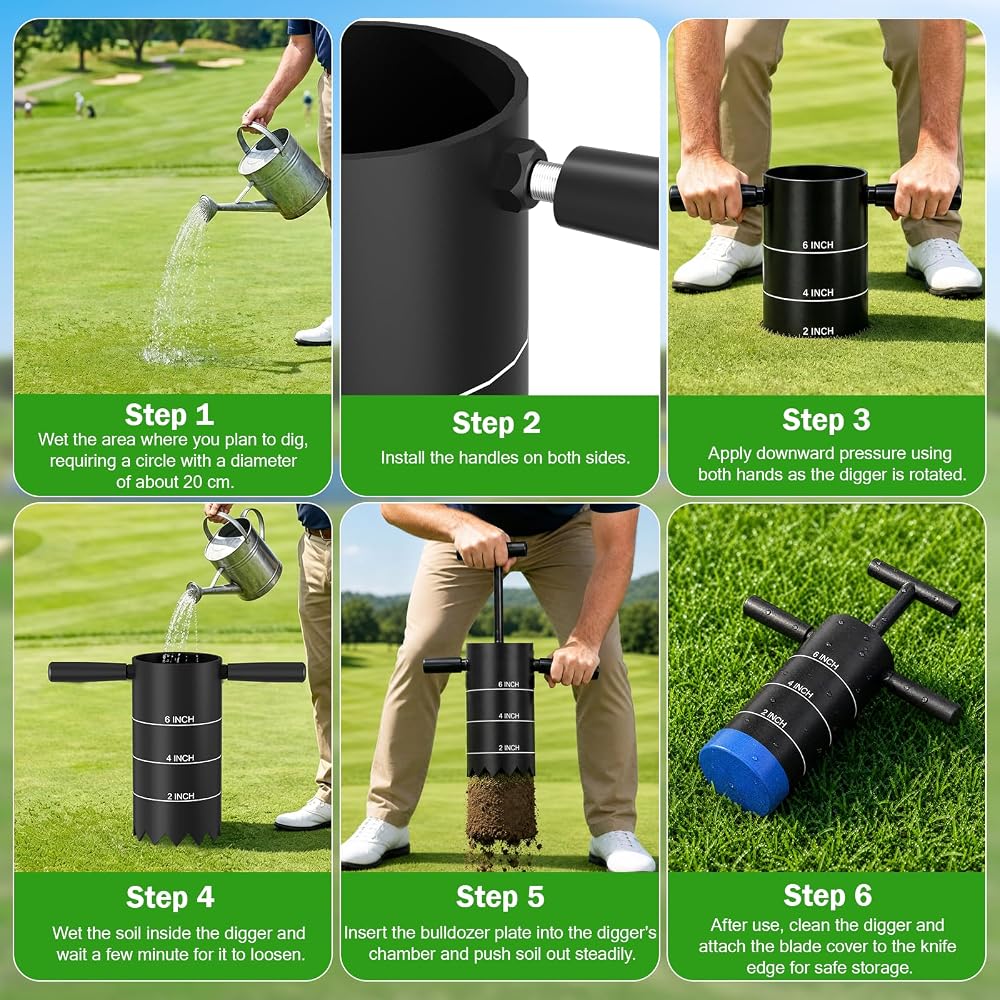 Step 1
Wet the area where you plan to dig, requiring a circle with a diameter of about 20 cm.

Step 2
Install the handles on both sides.

6 INCH
4 INCH
2 INCH

Step 3
Apply downward pressure using both hands as the digger is rotated.

6 INCH
4 INCH
2 INCH

Step 4
Wet the soil inside the digger and wait a few minute for it to loosen.

6 INCH
4 INCH
2 INCH

Step 5
Insert the bulldozer plate into the digger's chamber and push soil out steadily.

6 INCH
4 INCH
2 INCH

Step 6
After use, clean the digger and attach the blade cover to the knife edge for safe storage.