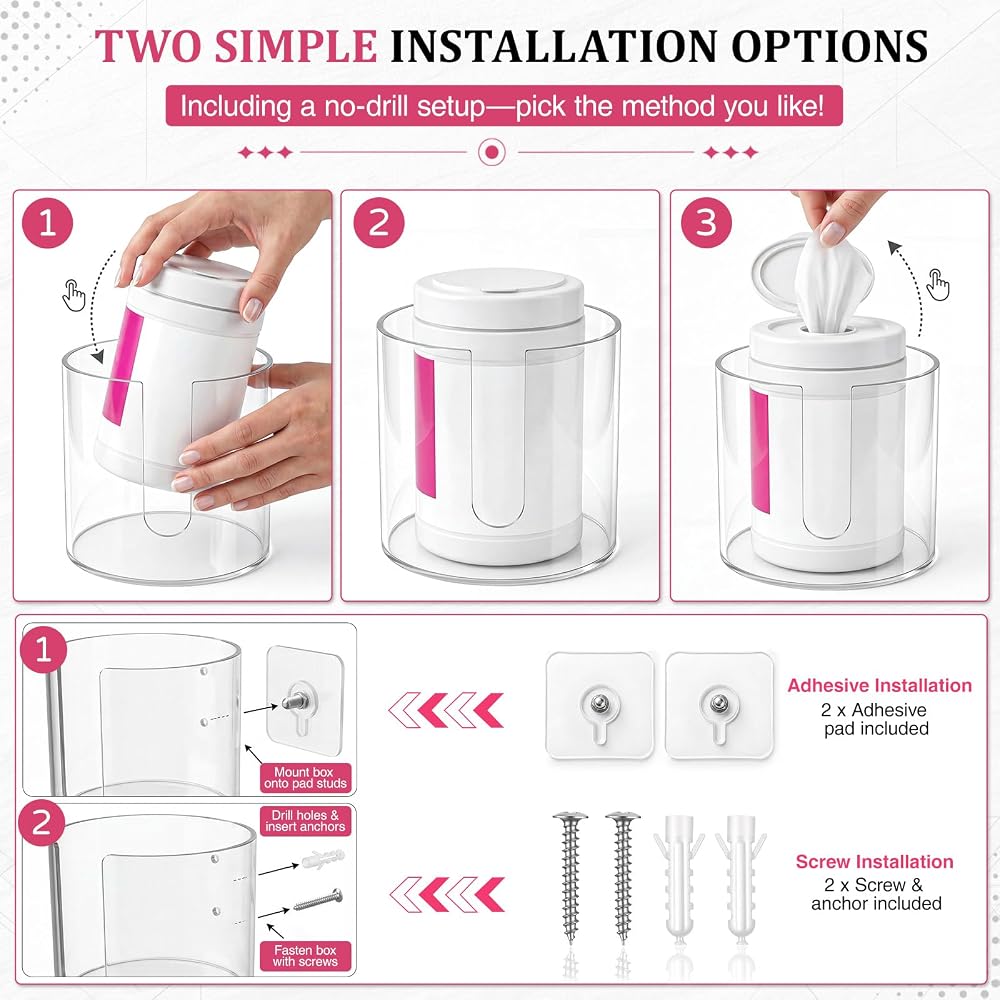 TWO SIMPLE INSTALLATION OPTIONS

Including a no-drill setup—pick the method you like!

1

2

3

1

Mount box onto pad studs

Adhesive Installation
2 x Adhesive pad included

2

Drill holes & insert anchors

Fasten box with screws

Screw Installation
2 x Screw & anchor included