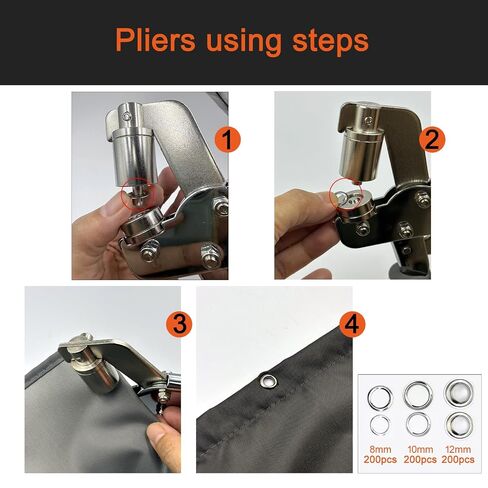 Pliers using steps

1

2

3

4

8mm 200pcs

10mm 200pcs

12mm 200pcs