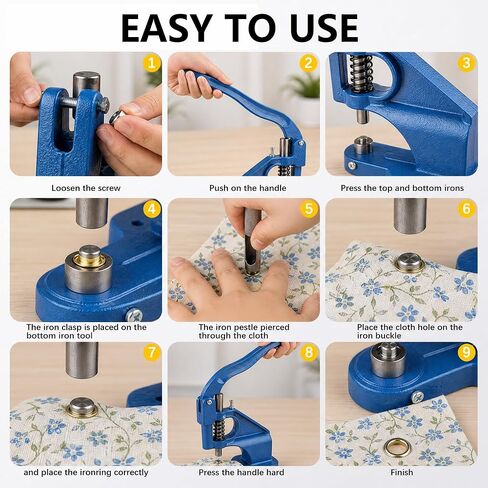 EASY TO USE

1
Loosen the screw

2
Push on the handle

3
Press the top and bottom irons

4
The iron clasp is placed on the bottom iron tool

5
The iron pestle pierced through the cloth

6
Place the cloth hole on the iron buckle

7
and place the ironring correctly

8
Press the handle hard

9
Finish