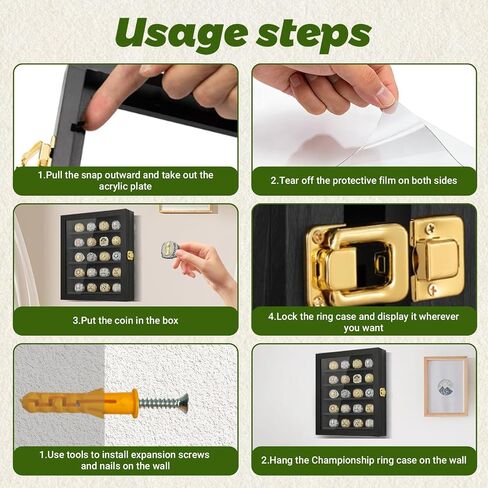 Usage steps

1.Pull the snap outward and take out the acrylic plate

2.Tear off the protective film on both sides

3.Put the coin in the box

4.Lock the ring case and display it wherever you want

1.Use tools to install expansion screws and nails on the wall

2.Hang the Championship ring case on the wall