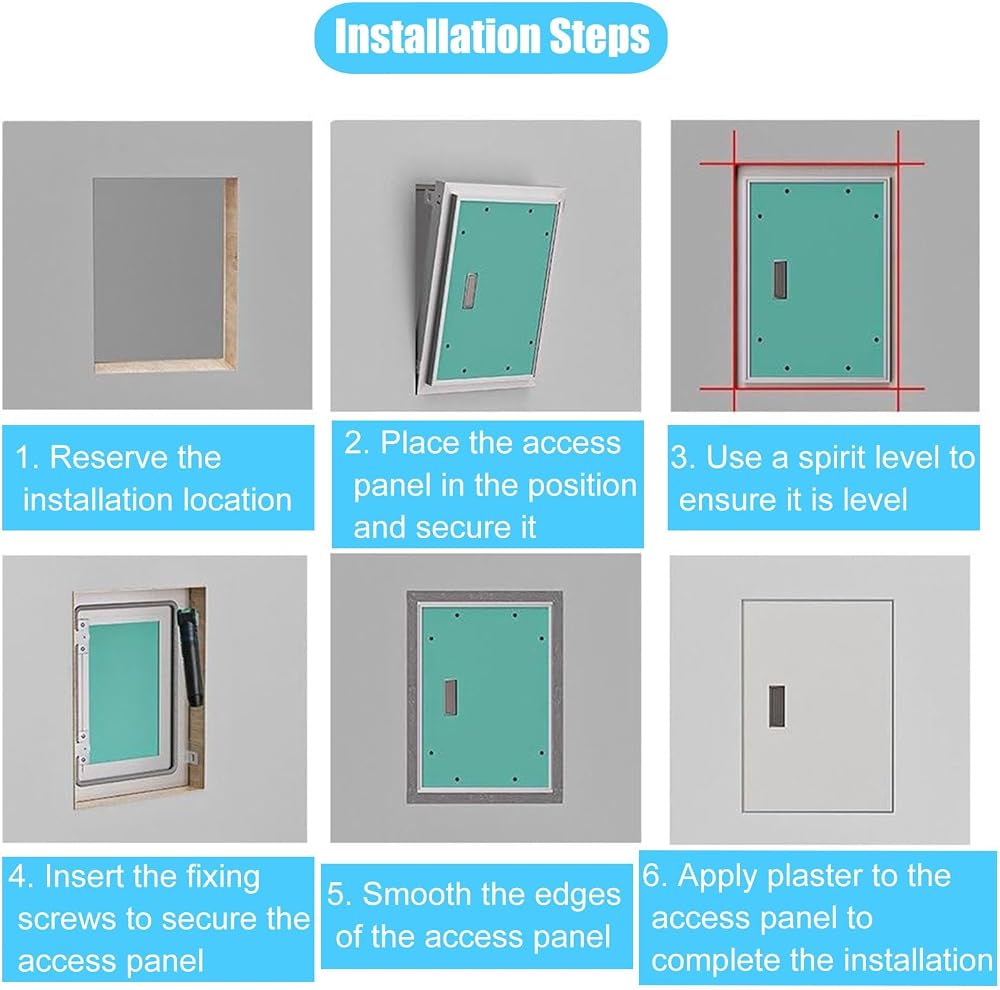 Installation Steps

1. Reserve the installation location

2. Place the access panel in the position and secure it

3. Use a spirit level to ensure it is level

4. Insert the fixing screws to secure the access panel

5. Smooth the edges of the access panel

6. Apply plaster to the access panel to complete the installation