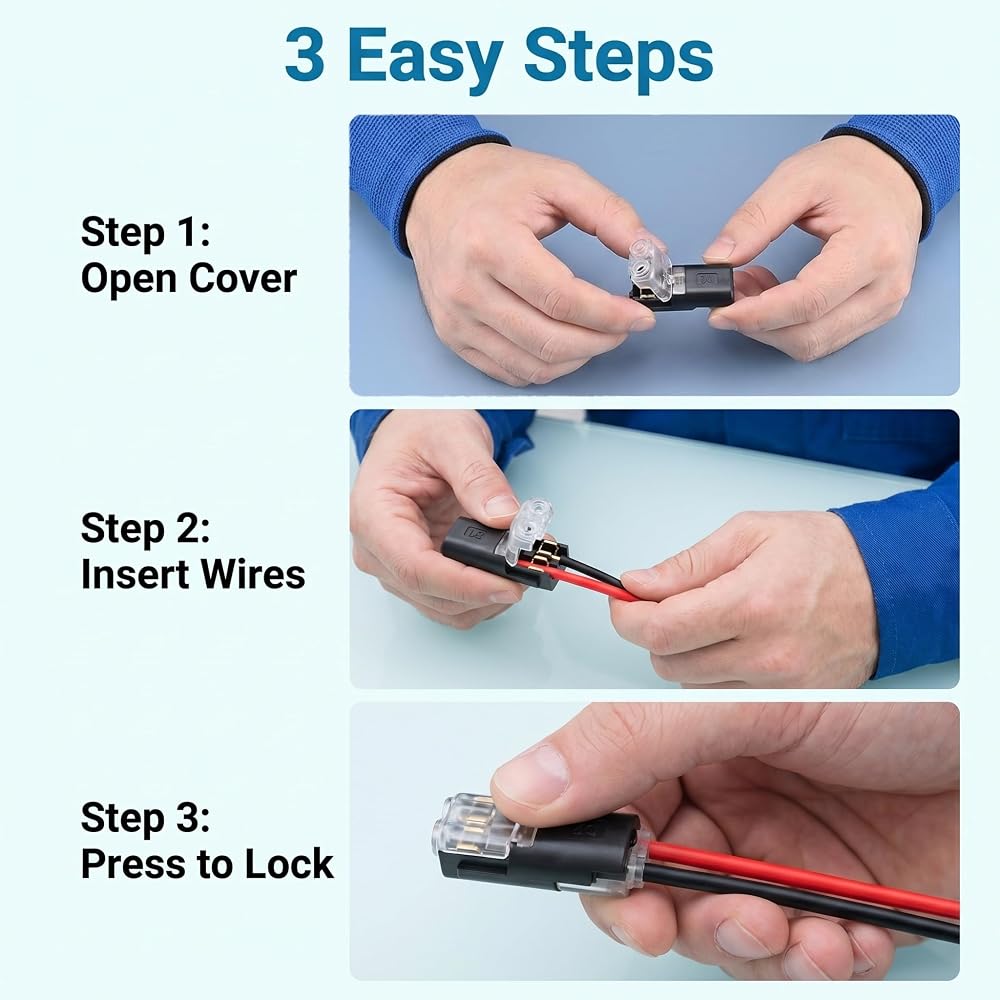 3 Easy Steps

Step 1:
Open Cover

Step 2:
Insert Wires

Step 3:
Press to Lock