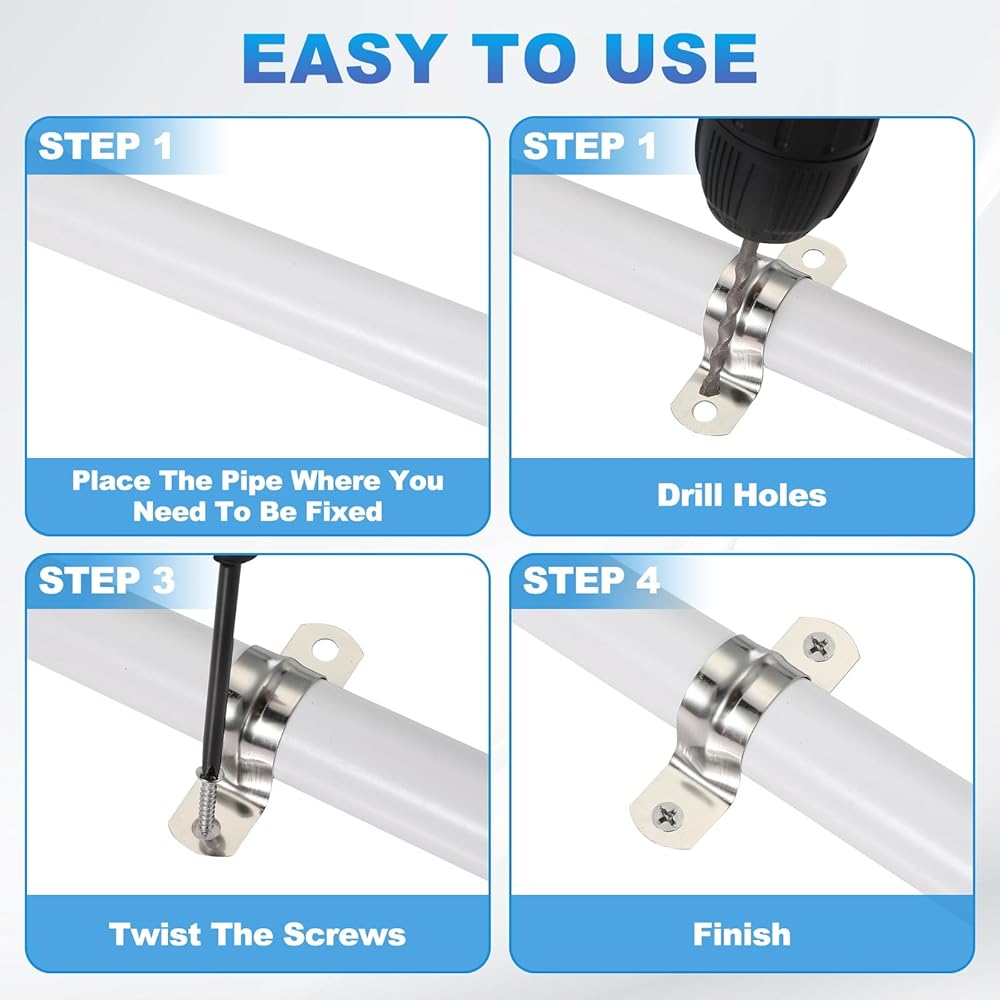 EASY TO USE

STEP 1

Place The Pipe Where You Need To Be Fixed

STEP 1

Drill Holes

STEP 3

Twist The Screws

STEP 4

Finish