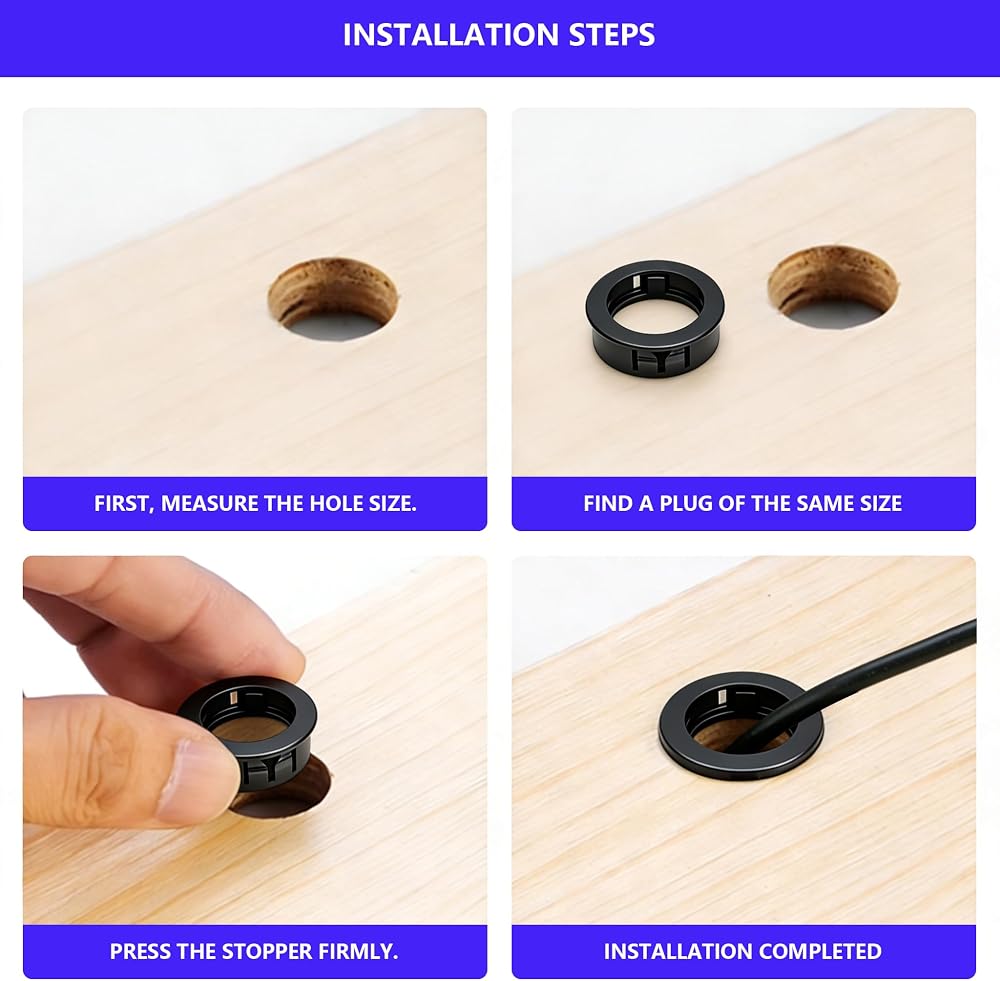 INSTALLATION STEPS

FIRST, MEASURE THE HOLE SIZE.

FIND A PLUG OF THE SAME SIZE

PRESS THE STOPPER FIRMLY.

INSTALLATION COMPLETED