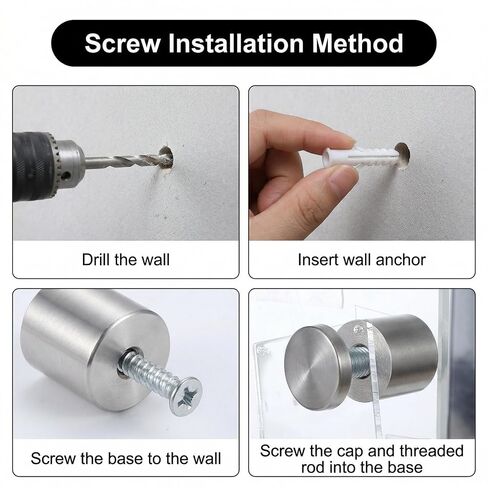 Screw Installation Method

Drill the wall

Insert wall anchor

Screw the base to the wall

Screw the cap and threaded rod into the base