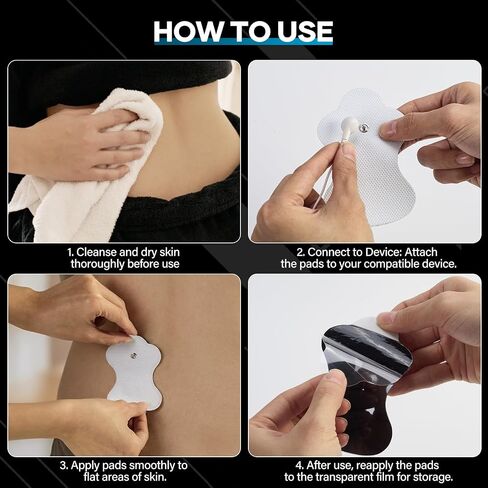 HOW TO USE

1. Cleanse and dry skin thoroughly before use

2. Connect to Device: Attach the pads to your compatible device.

3. Apply pads smoothly to flat areas of skin.

4. After use, reapply the pads to the transparent film for storage.