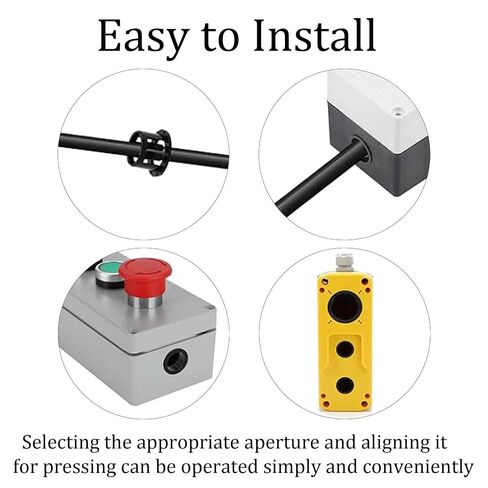 Easy to Install

Selecting the appropriate aperture and aligning it for pressing can be operated simply and conveniently