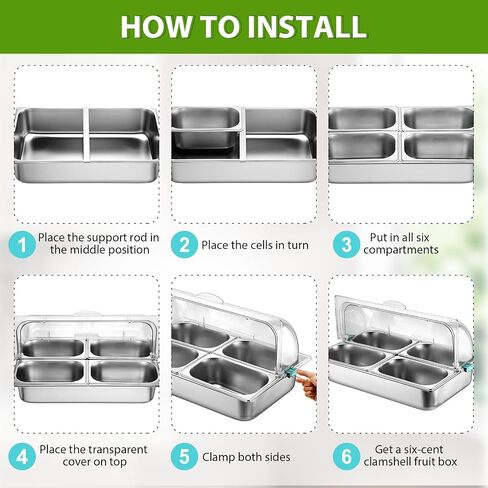 HOW TO INSTALL

1 Place the support rod in the middle position

2 Place the cells in turn

3 Put in all six compartments

4 Place the transparent cover on top

5 Clamp both sides

6 Get a six-cent clamshell fruit box