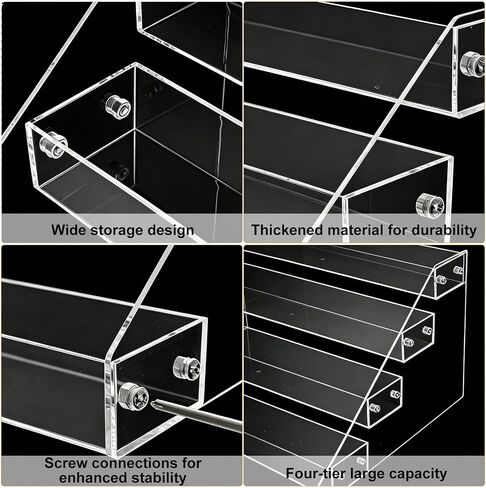 Wide storage design

Thickened material for durability

Screw connections for enhanced stability

Four-tier large capacity