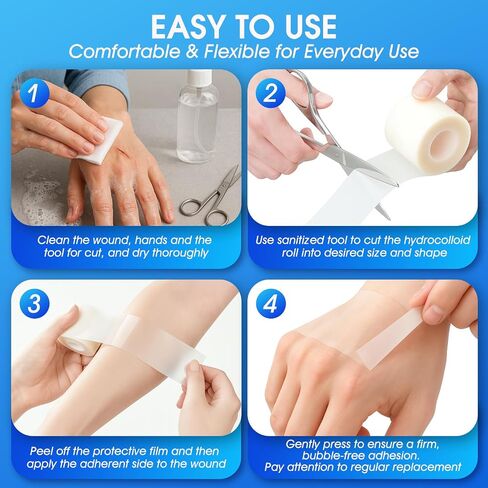 EASY TO USE
Comfortable & Flexible for Everyday Use

1
Clean the wound, hands and the tool for cut, and dry thoroughly

2
Use sanitized tool to cut the hydrocolloid roll into desired size and shape

3
Peel off the protective film and then apply the adherent side to the wound

4
Gently press to ensure a firm, bubble-free adhesion.
Pay attention to regular replacement