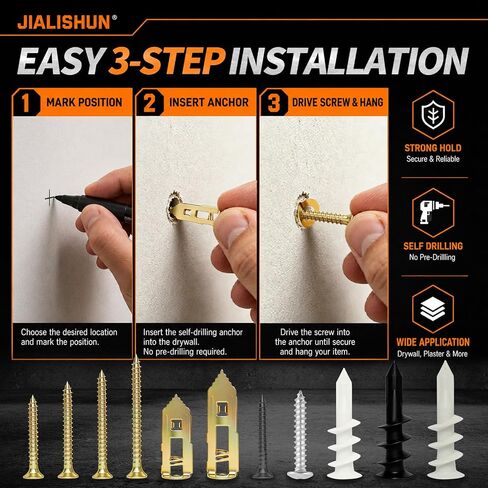 JIALISHUN®

EASY 3-STEP INSTALLATION

1 MARK POSITION

Choose the desired location and mark the position.

2 INSERT ANCHOR

Insert the self-drilling anchor into the drywall. No pre-drilling required.

3 DRIVE SCREW & HANG

Drive the screw into the anchor until secure and hang your item.

STRONG HOLD
Secure & Reliable

SELF DRILLING
No Pre-Drilling

WIDE APPLICATION
Drywall, Plaster & More