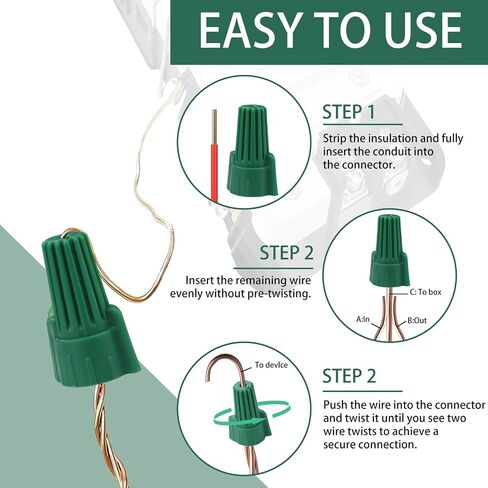 EASY TO USE

STEP 1

Strip the insulation and fully insert the conduit into the connector.

STEP 2

Insert the remaining wire evenly without pre-twisting.

C: To box

A:In

B:Out

To device

STEP 2

Push the wire into the connector and twist it until you see two wire twists to achieve a secure connection.