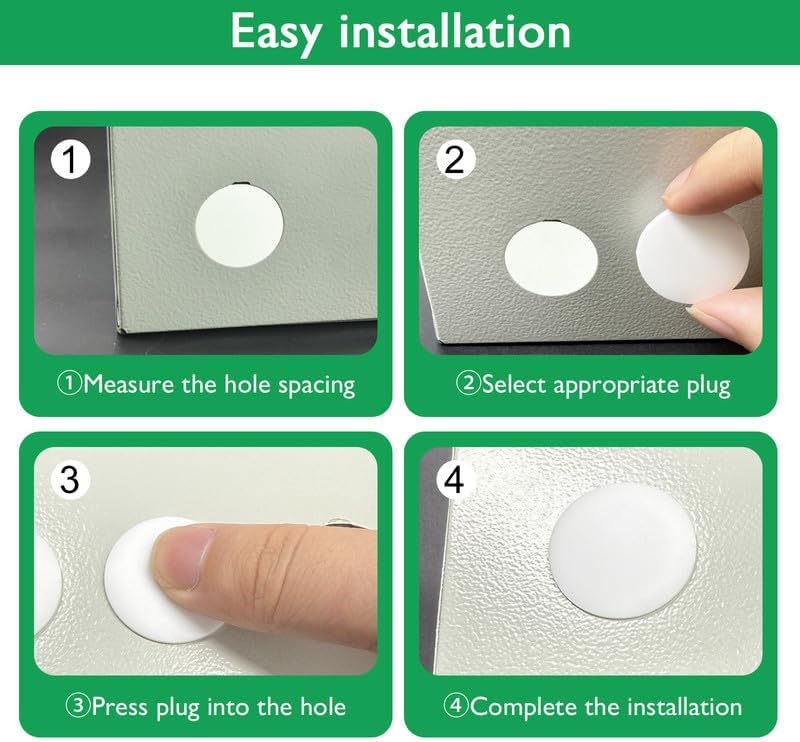 Easy installation

1

①Measure the hole spacing

2

②Select appropriate plug

3

③Press plug into the hole

4

④Complete the installation