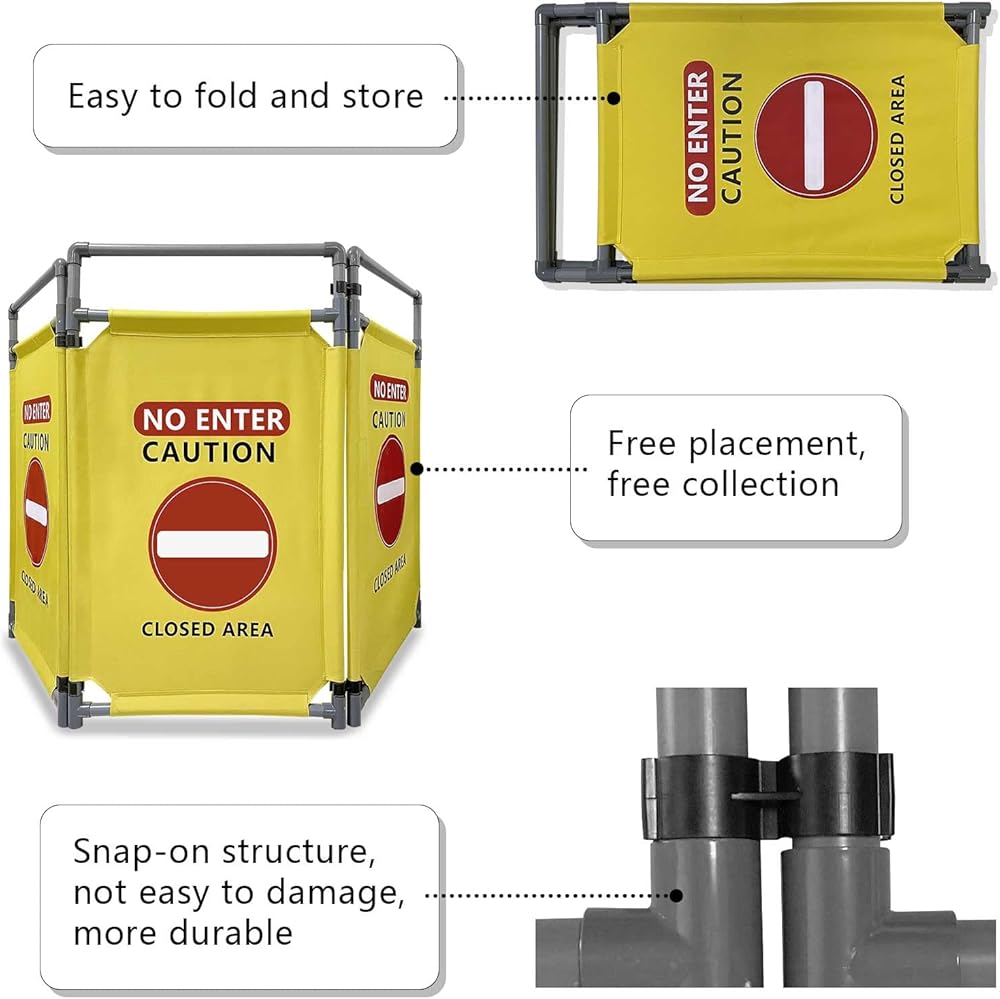 Easy to fold and store

NO ENTER
CAUTION
CLOSED AREA

NO ENTER
CAUTION
CLOSED AREA

NO ENTER
CAUTION
CLOSED AREA

NO ENTER
CAUTION
CLOSED AREA

Free placement, free collection

Snap-on structure, not easy to damage, more durable