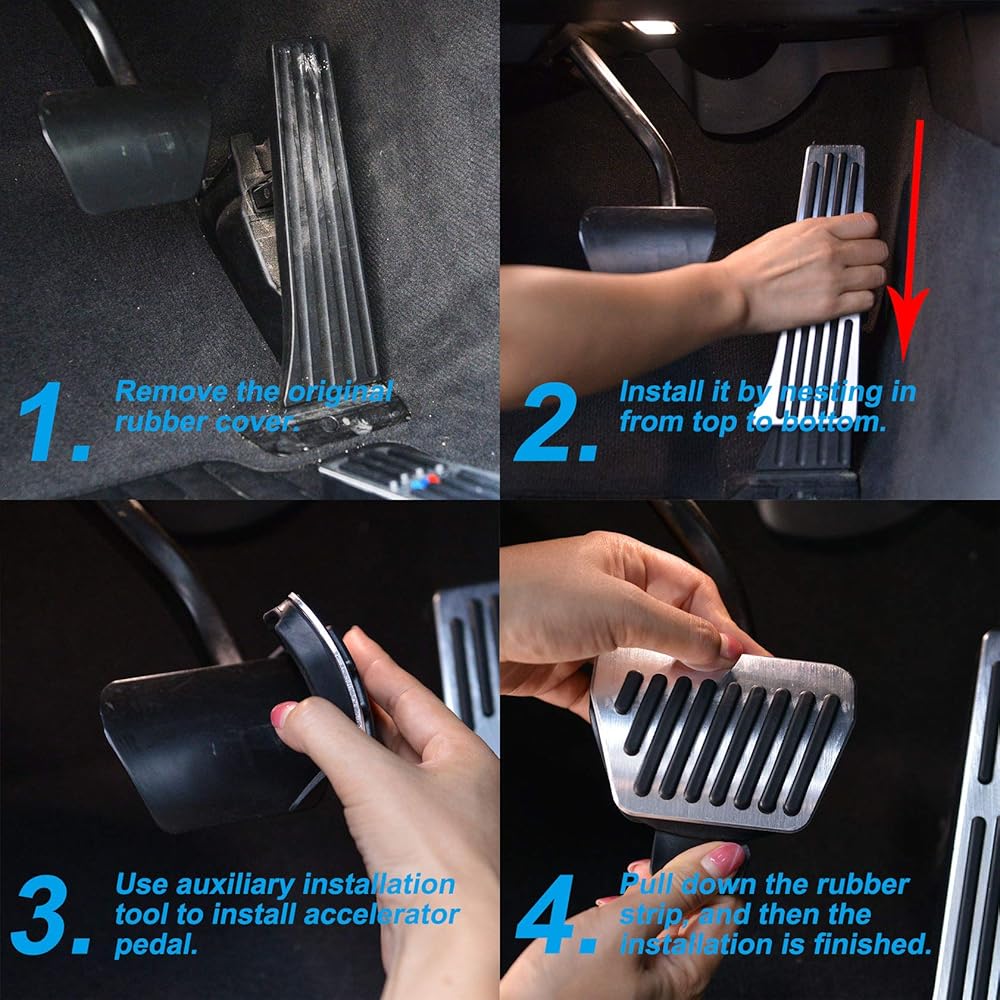 1. Remove the original rubber cover.

2. Install it by nesting in from top to bottom.

3. Use auxiliary installation tool to install accelerator pedal.

4. Pull down the rubber strip, and then the installation is finished.