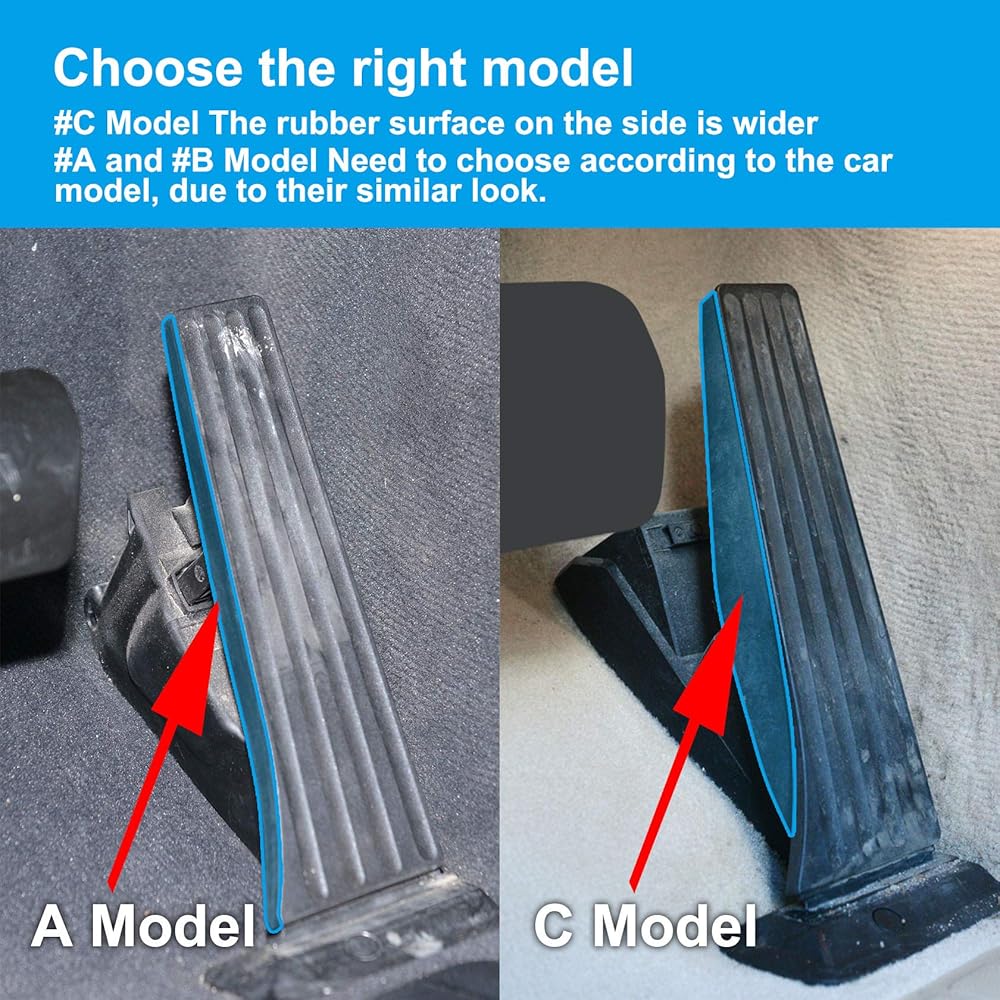 Choose the right model

#C Model The rubber surface on the side is wider
#A and #B Model Need to choose according to the car model, due to their similar look.

A Model

C Model