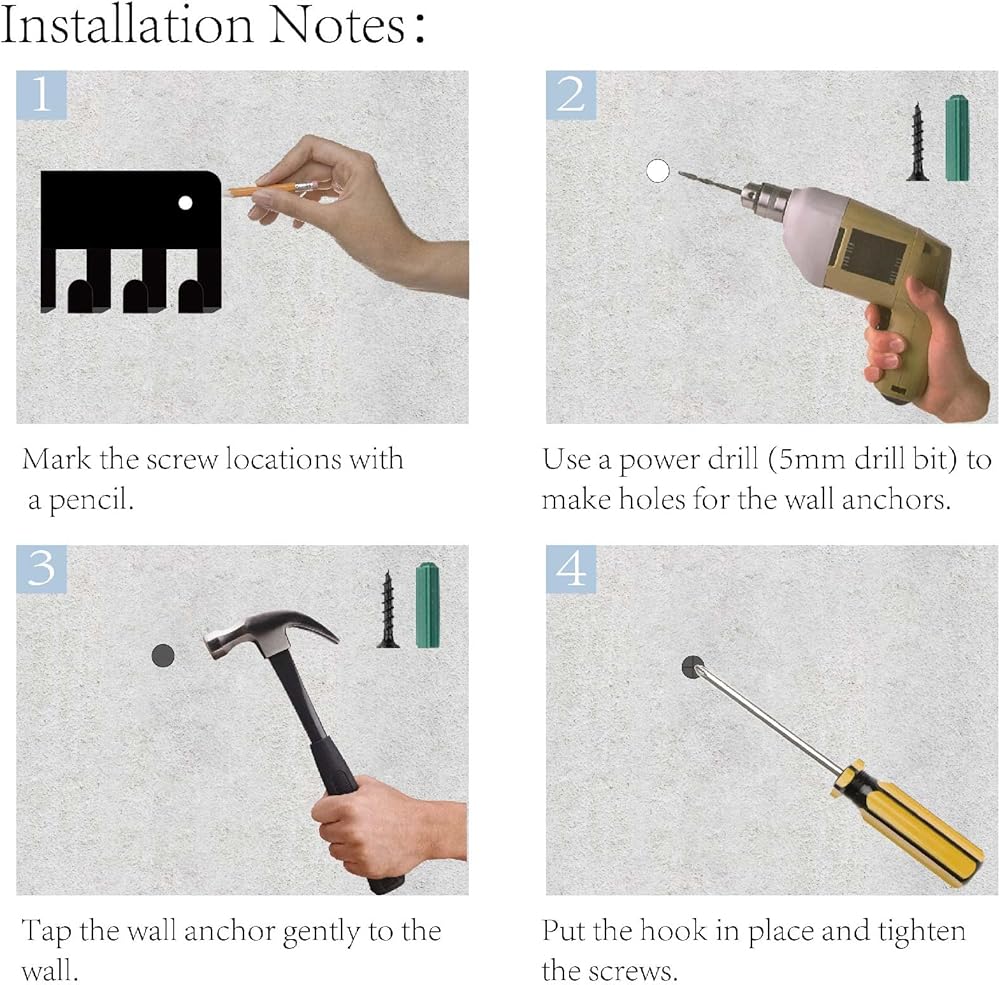 Installation Notes:

1

Mark the screw locations with a pencil.

2

Use a power drill (5mm drill bit) to make holes for the wall anchors.

3

Tap the wall anchor gently to the wall.

4

Put the hook in place and tighten the screws.