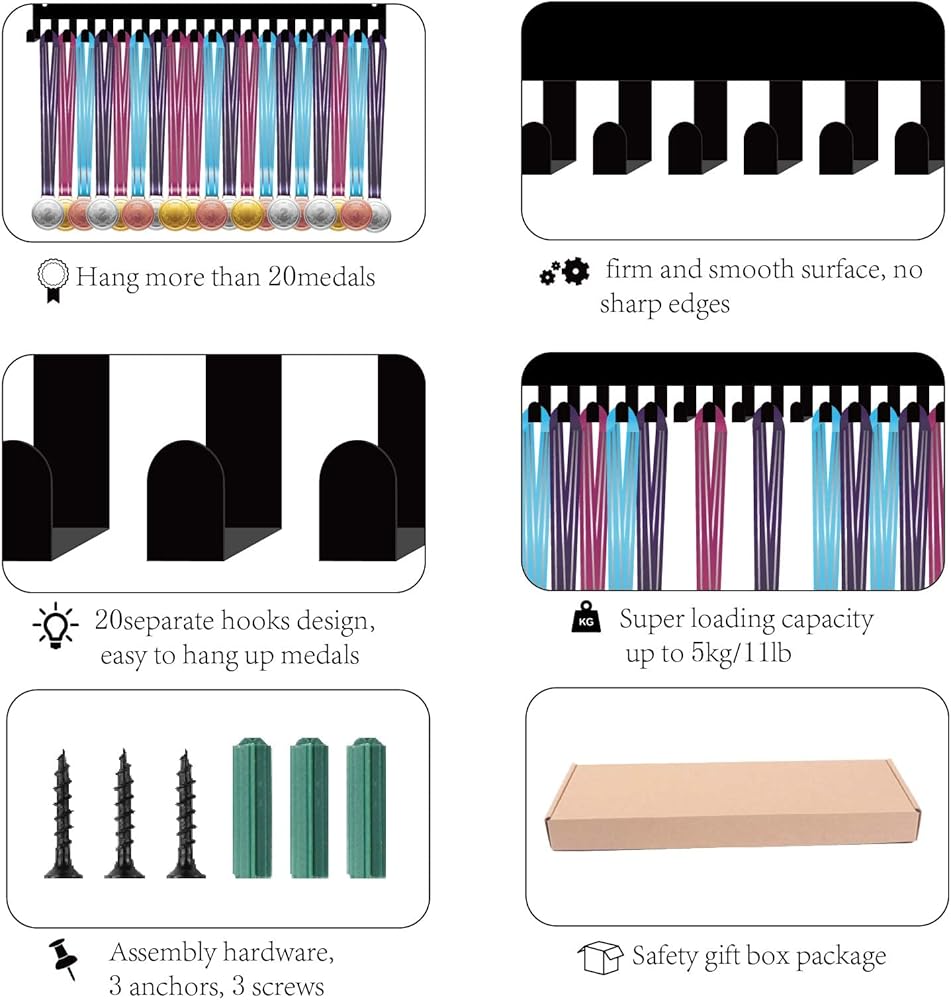 Hang more than 20medals

firm and smooth surface, no sharp edges

20separate hooks design, easy to hang up medals

KG

Super loading capacity up to 5kg/11lb

Assembly hardware, 3 anchors, 3 screws

Safety gift box package