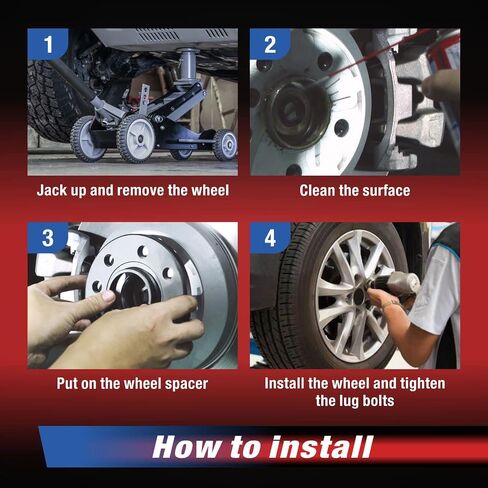 1

Jack up and remove the wheel

2

Clean the surface

3

Put on the wheel spacer

4

Install the wheel and tighten the lug bolts

How to install