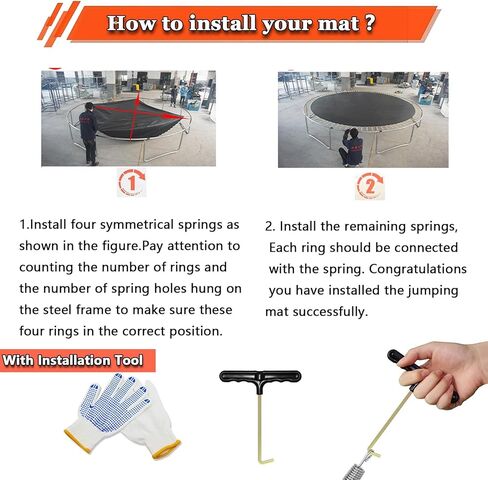 How to install your mat ?

1

2

1.Install four symmetrical springs as shown in the figure.Pay attention to counting the number of rings and the number of spring holes hung on the steel frame to make sure these four rings in the correct position.

2. Install the remaining springs, Each ring should be connected with the spring. Congratulations you have installed the jumping mat successfully.

With Installation Tool