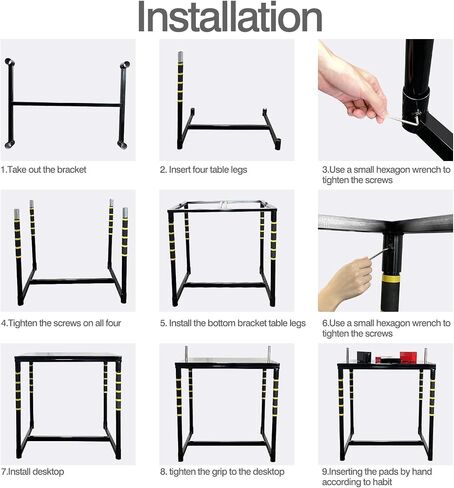 Installation

1.Take out the bracket

2. Insert four table legs

3.Use a small hexagon wrench to tighten the screws

4.Tighten the screws on all four

5. Install the bottom bracket table legs

6.Use a small hexagon wrench to tighten the screws

7.Install desktop

8. tighten the grip to the desktop

9.Inserting the pads by hand according to habit