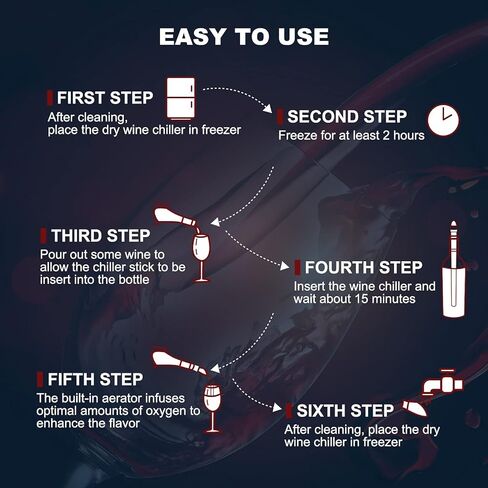 EASY TO USE

FIRST STEP
After cleaning, place the dry wine chiller in freezer

SECOND STEP
Freeze for at least 2 hours

THIRD STEP
Pour out some wine to allow the chiller stick to be insert into the bottle

FOURTH STEP
Insert the wine chiller and wait about 15 minutes

FIFTH STEP
The built-in aerator infuses optimal amounts of oxygen to enhance the flavor

SIXTH STEP
After cleaning, place the dry wine chiller in freezer