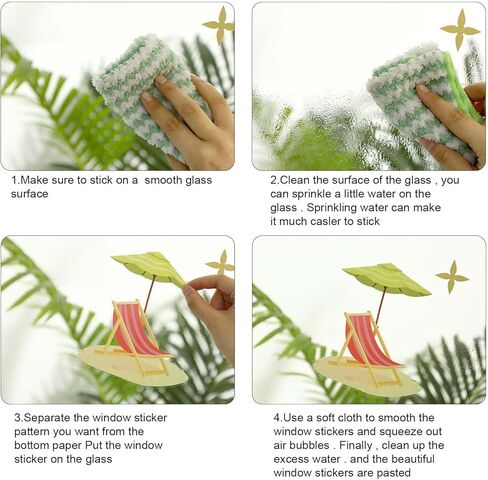 1.Make sure to stick on a  smooth glass surface

2.Clean the surface of the glass , you can sprinkle a little water on the glass . Sprinkling water can make it much casler to stick

3.Separate the window sticker pattern you want from the bottom paper Put the window sticker on the glass

4.Use a soft cloth to smooth the window stickers and squeeze out air bubbles . Finally , clean up the excess water . and the beautiful window stickers are pasted