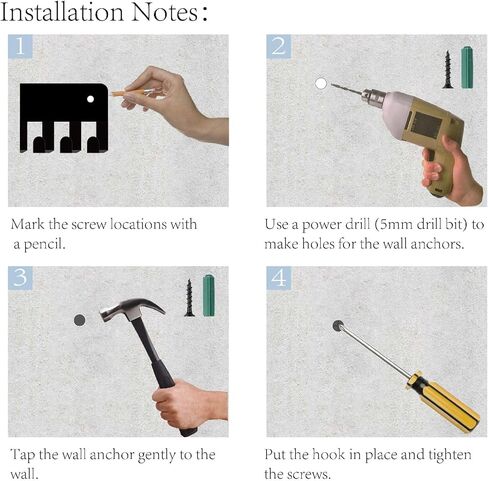 Installation Notes:

1

Mark the screw locations with a pencil.

2

Use a power drill (5mm drill bit) to make holes for the wall anchors.

3

Tap the wall anchor gently to the wall.

4

Put the hook in place and tighten the screws.