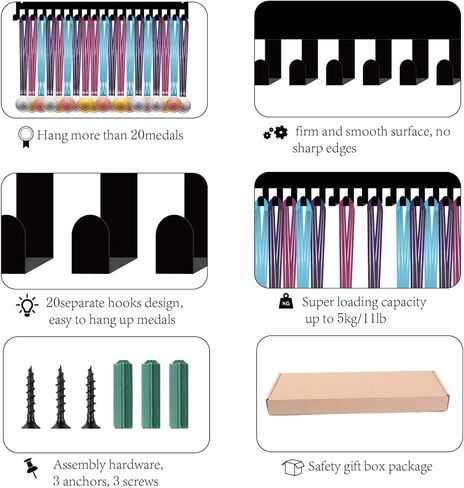 Hang more than 20medals

firm and smooth surface, no sharp edges

20separate hooks design, easy to hang up medals

KG

Super loading capacity up to 5kg/11lb

Assembly hardware, 3 anchors, 3 screws

Safety gift box package