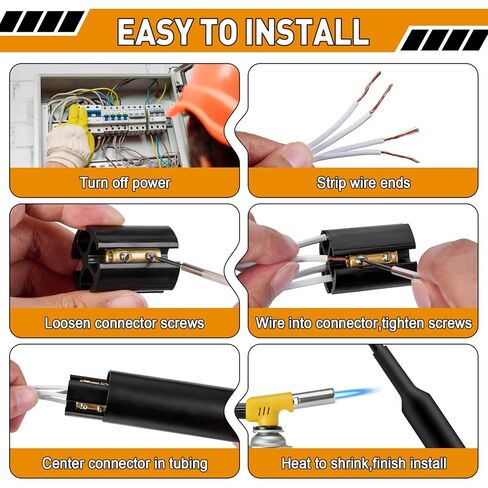 EASY TO INSTALL

Turn off power

Strip wire ends

Loosen connector screws

Wire into connector,tighten screws

Center connector in tubing

Heat to shrink,finish install