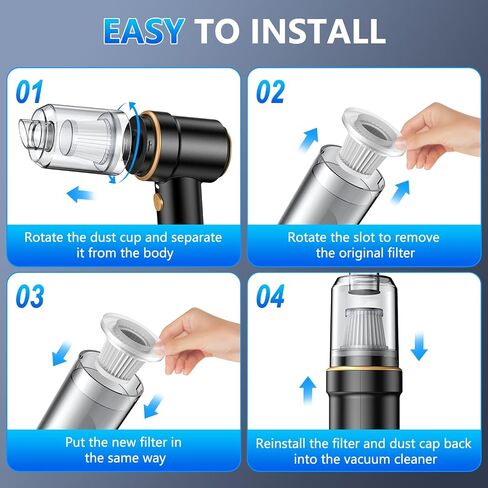 EASY TO INSTALL

01

Rotate the dust cup and separate it from the body

02

Rotate the slot to remove the original filter

03

Put the new filter in the same way

04

Reinstall the filter and dust cap back into the vacuum cleaner