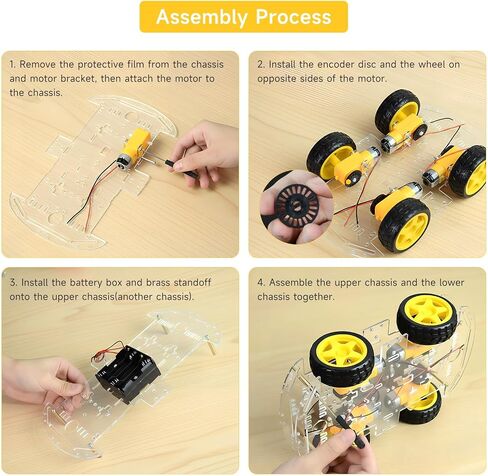 Assembly Process

1. Remove the protective film from the chassis and motor bracket, then attach the motor to the chassis.

2. Install the encoder disc and the wheel on opposite sides of the motor.

3. Install the battery box and brass standoff onto the upper chassis(another chassis).

4. Assemble the upper chassis and the lower chassis together.