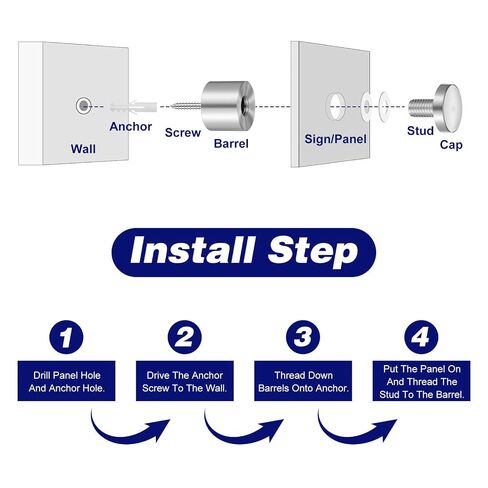 Wall

Anchor

Screw

Barrel

Sign/Panel

Stud

Cap

Install Step

1

Drill Panel Hole And Anchor Hole.

2

Drive The Anchor Screw To The Wall.

3

Thread Down Barrels Onto Anchor.

4

Put The Panel On And Thread The Stud To The Barrel.