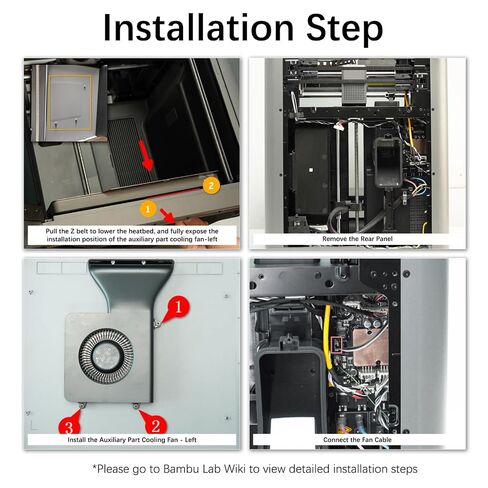 Installation Step

2

1

Pull the Z belt to lower the heatbed, and fully expose the installation position of the auxiliary part cooling fan-left

Remove the Rear Panel

1

3

2

Install the Auxiliary Part Cooling Fan - Left

Connect the Fan Cable

*Please go to Bambu Lab Wiki to view detailed installation steps