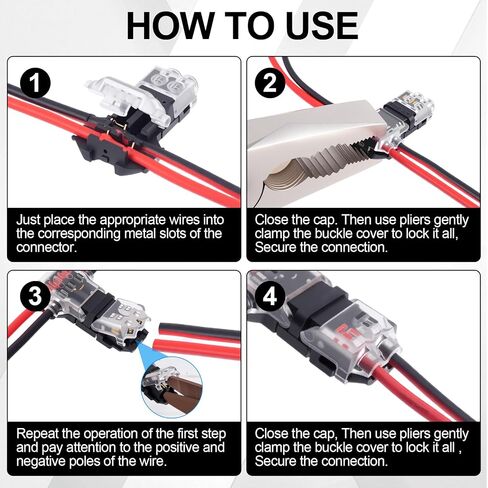 HOW TO USE

1

Just place the appropriate wires into the corresponding metal slots of the connector.

2

Close the cap. Then use pliers gently clamp the buckle cover to lock it all, Secure the connection.

3

Repeat the operation of the first step and pay attention to the positive and negative poles of the wire.

4

Close the cap, Then use pliers gently clamp the buckle cover to lock it all , Secure the connection.