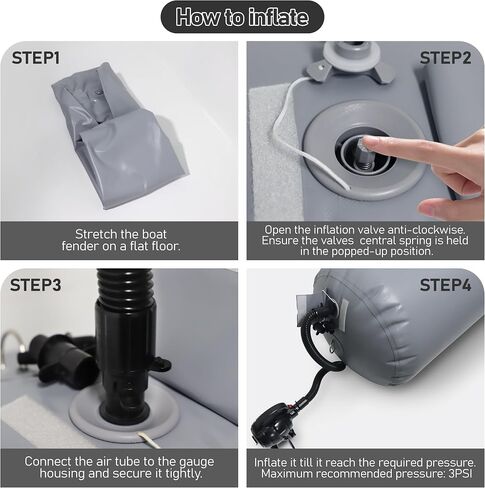 How to inflate

STEP1

Stretch the boat fender on a flat floor.

STEP2

Open the inflation valve anti-clockwise. Ensure the valves central spring is held in the popped-up position.

STEP3

Connect the air tube to the gauge housing and secure it tightly.

STEP4

Inflate it till it reach the required pressure. Maximum recommended pressure: 3PSI