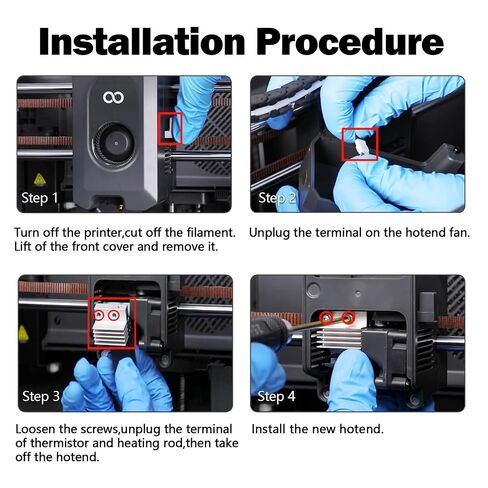 Installation Procedure

Step 1

Turn off the printer,cut off the filament. Lift of the front cover and remove it.

Step 2

Unplug the terminal on the hotend fan.

Step 3

Loosen the screws,unplug the terminal of thermistor and heating rod,then take off the hotend.

Step 4

Install the new hotend.