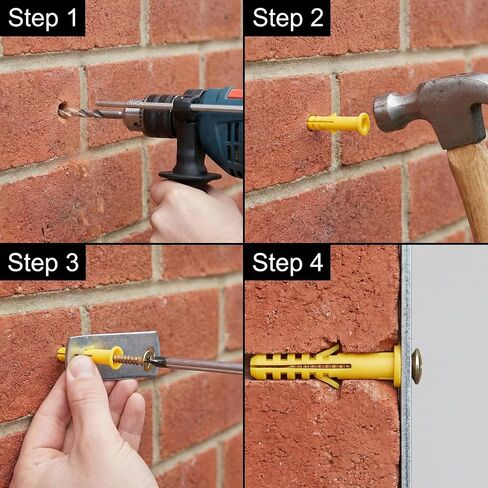 Step 1

Step 2

Step 3

Step 4