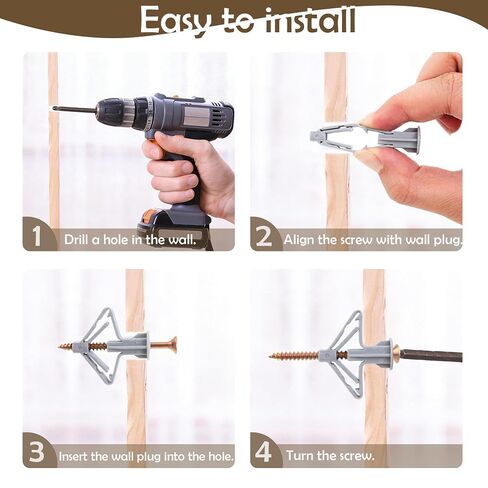 Easy to install

1 Drill a hole in the wall.

2 Align the screw with wall plug.

3 Insert the wall plug into the hole.

4 Turn the screw.