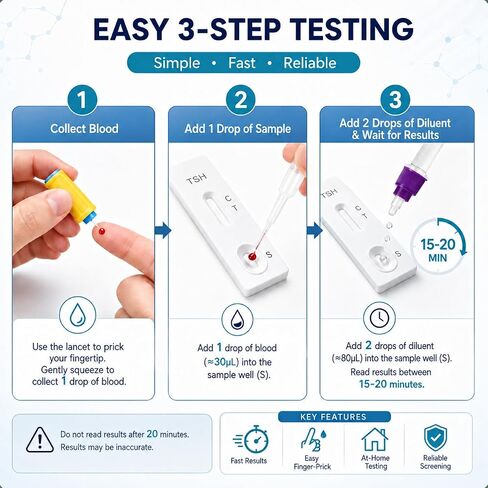 EASY 3-STEP TESTING

Simple • Fast • Reliable

1
Collect Blood

Use the lancet to prick your fingertip. Gently squeeze to collect 1 drop of blood.

2
Add 1 Drop of Sample

TSH
C
T
S

Add 1 drop of blood (≈30μL) into the sample well (S).

3
Add 2 Drops of Diluent & Wait for Results

TSH
C
T
S

15-20 MIN

Add 2 drops of diluent (≈80μL) into the sample well (S). Read results between 15-20 minutes.

Do not read results after 20 minutes. Results may be inaccurate.

KEY FEATURES

Fast Results

Easy Finger-Prick

At-Home Testing

Reliable Screening