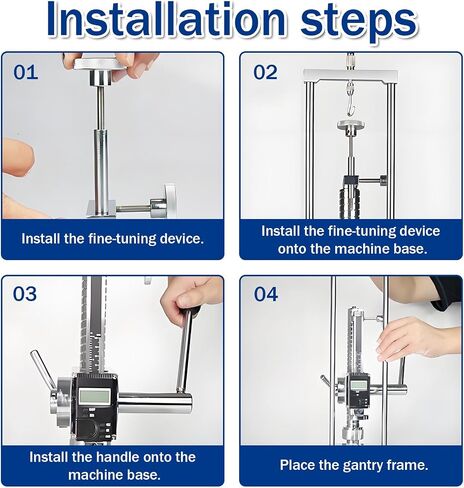 Installation steps

01

Install the fine-tuning device.

02

Install the fine-tuning device onto the machine base.

03

Install the handle onto the machine base.

04

Place the gantry frame.