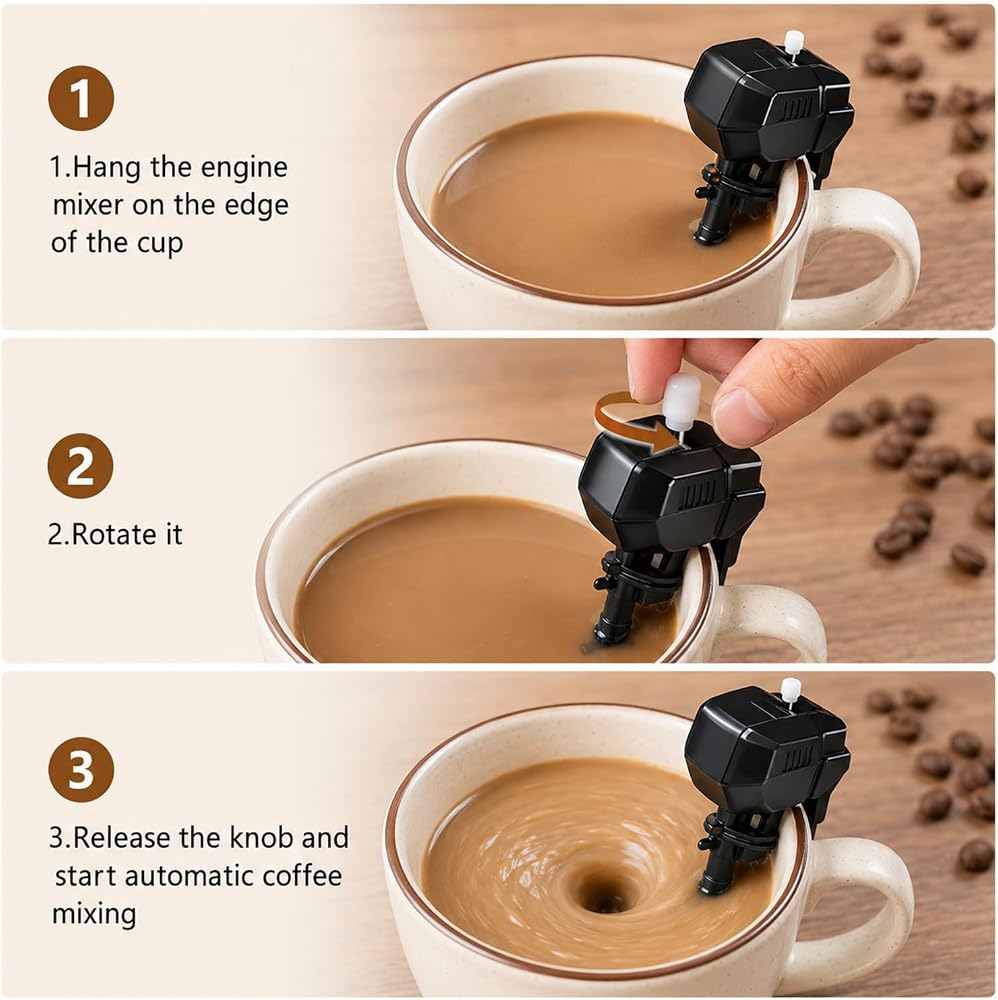 1

1.Hang the engine mixer on the edge of the cup

2

2.Rotate it

3

3.Release the knob and start automatic coffee mixing